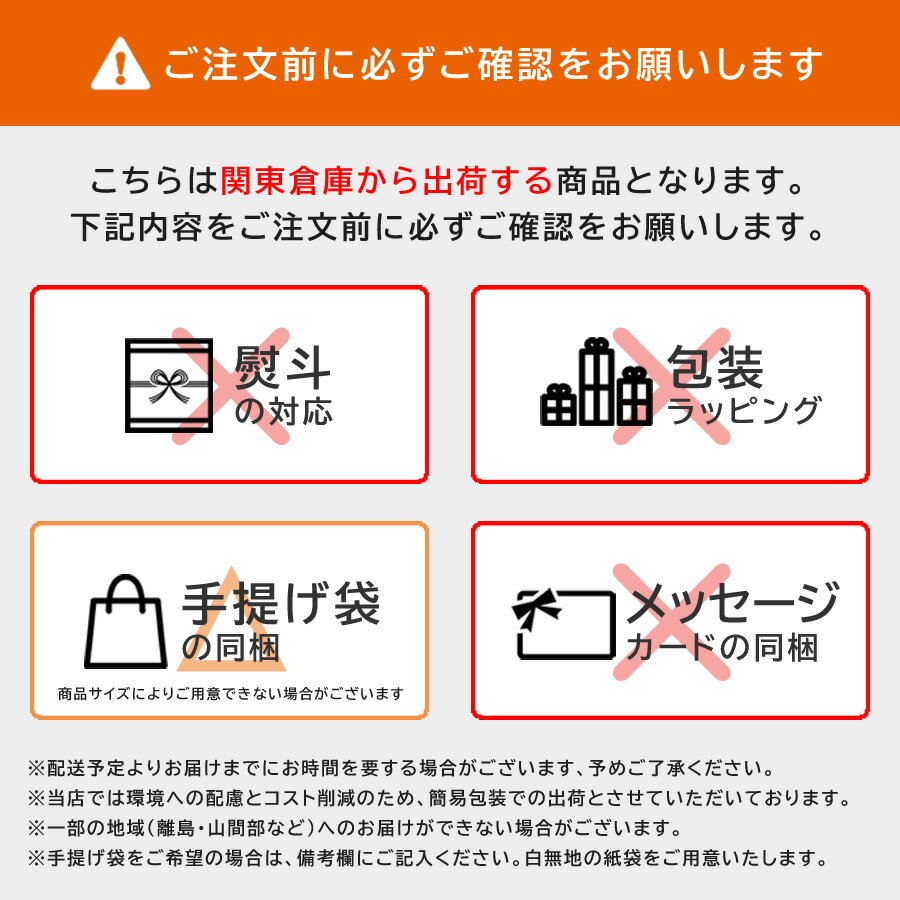 ご注文前に必ずご確認をお願いします

こちらは関東倉庫から出荷する商品となります。
下記内容をご注文前に必ずご確認をお願いします。

熨斗
の対応

包装
ラッピング

手提げ袋
の同梱
商品サイズによりご用意できない場合がございます

メッセージ
カードの同梱

※配送予定よりお届けまでにお時間を要する場合がございます、予めご了承ください。
※当店では環境への配慮とコスト削減のため、簡易包装での出荷とさせていただいております。
※一部の地域（離島・山間部など）へのお届けができない場合がございます。
※手提げ袋をご希望の場合は、備考欄にご記入ください。白無地の紙袋をご用意いたします。