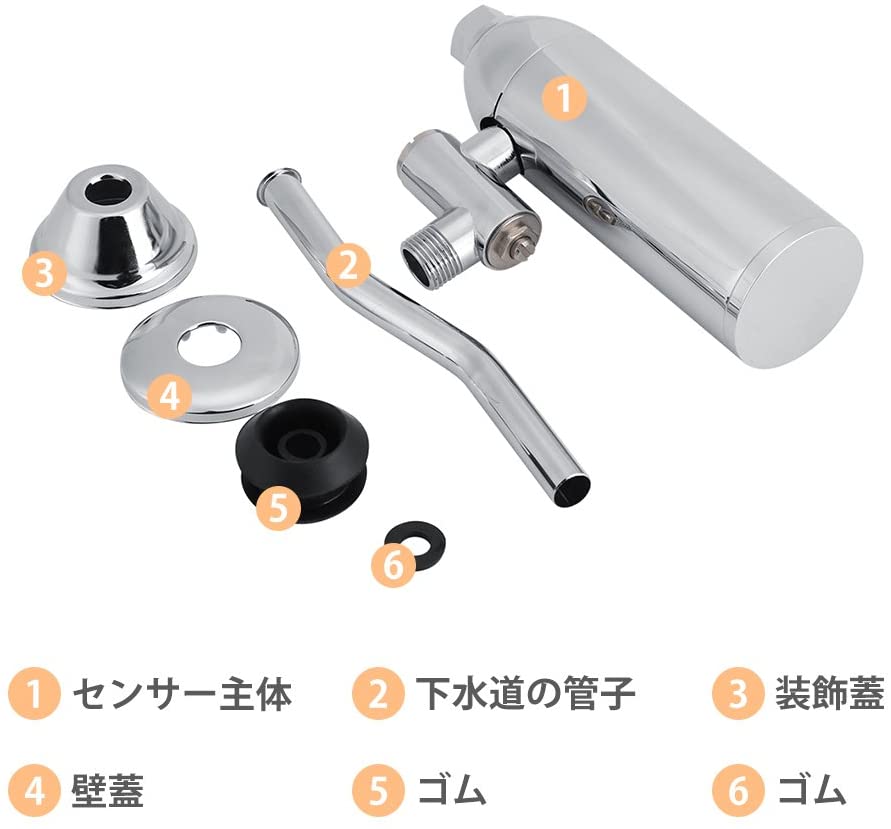 1
2
3
4
5
6

1 センサー主体
2 下水道の管子
3 装飾蓋
4 壁蓋
5 ゴム
6 ゴム