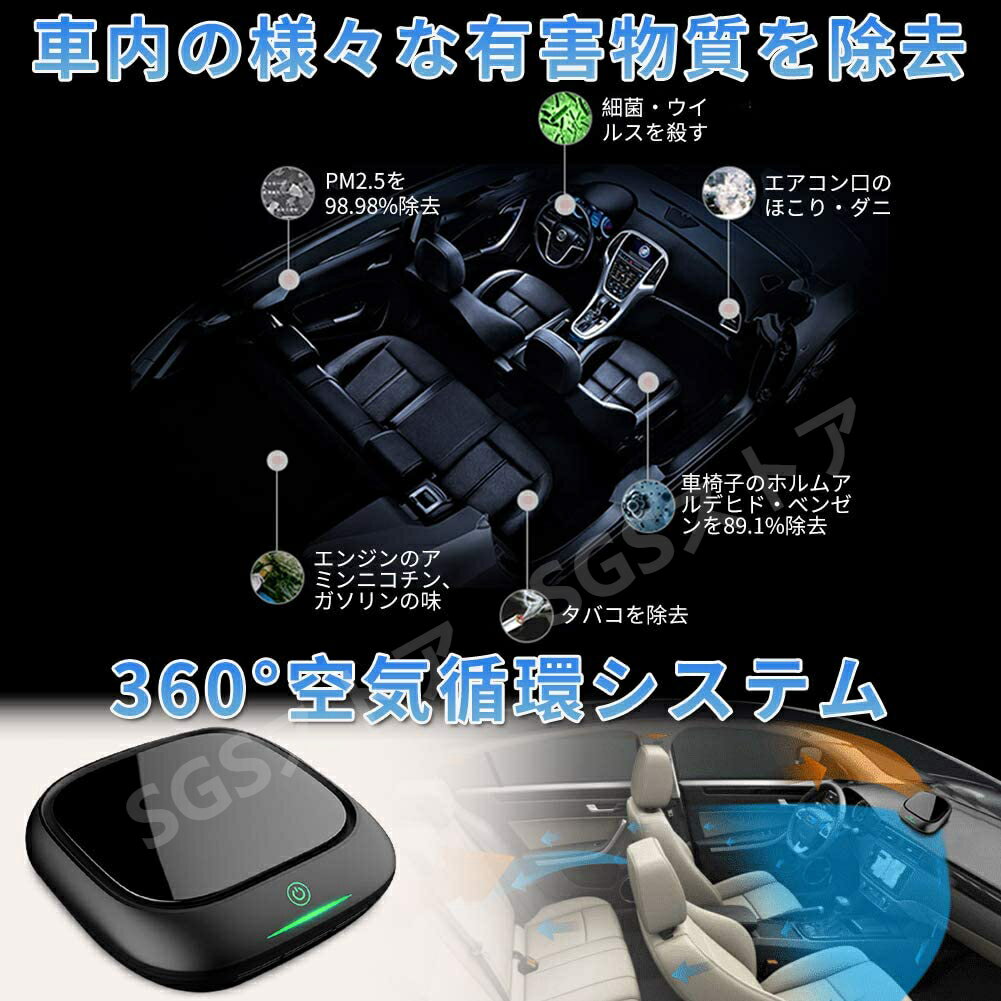 車内の様々な有害物質を除去

細菌・ウイルスを殺す

PM2.5を98.98%除去

エアコン口のほこり・ダニ

車椅子のホルムアルデヒド・ベンゼンを89.1%除去

エンジンのアミンニコチン、ガソリンの味

タバコを除去

SGSストア

360°空気循環システム

SGSストア