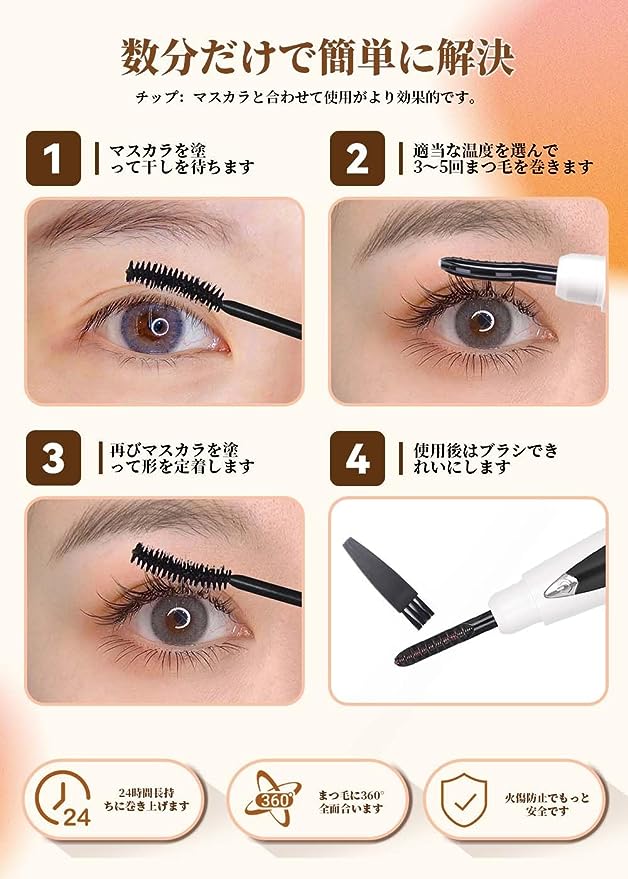 数分だけで簡単に解決

チップ：マスカラと合わせて使用がより効果的です。

1
マスカラを塗って干しを待ちます

2
適当な温度を選んで3～5回まつ毛を巻きます

3
再びマスカラを塗って形を定着します

4
使用後はブラシできれいにします

24
24時間長持ちに巻き上げます

360°
まつ毛に360°全面合います

火傷防止でもっと安全です