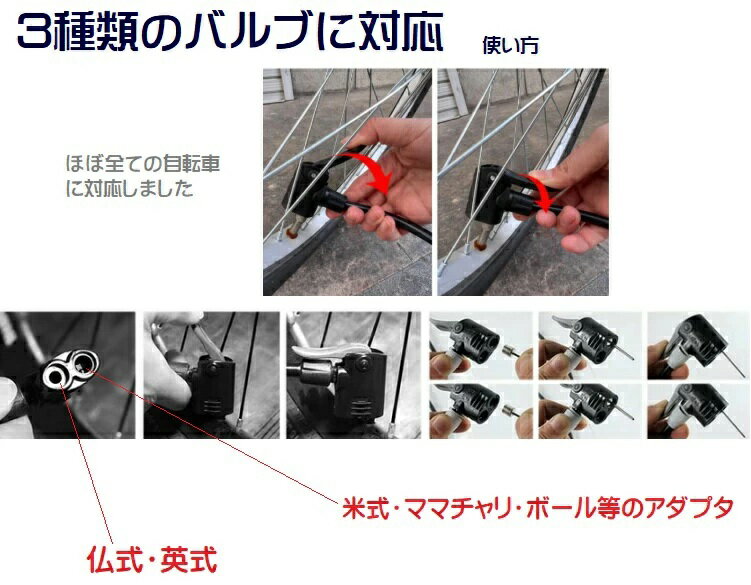 3種類のバルブに対応

使い方

ほぼ全ての自転車に対応しました

米式・ママチャリ・ボール等のアダプタ

仏式・英式