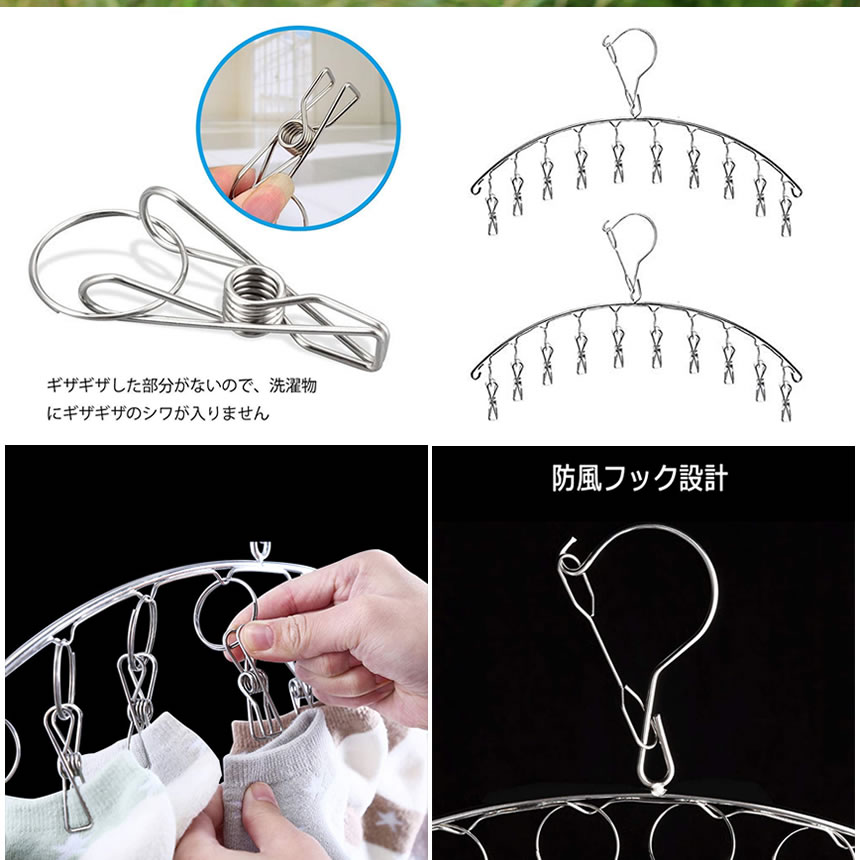 ギザギザした部分がないので、洗濯物にギザギザのシワが入りません

防風フック設計