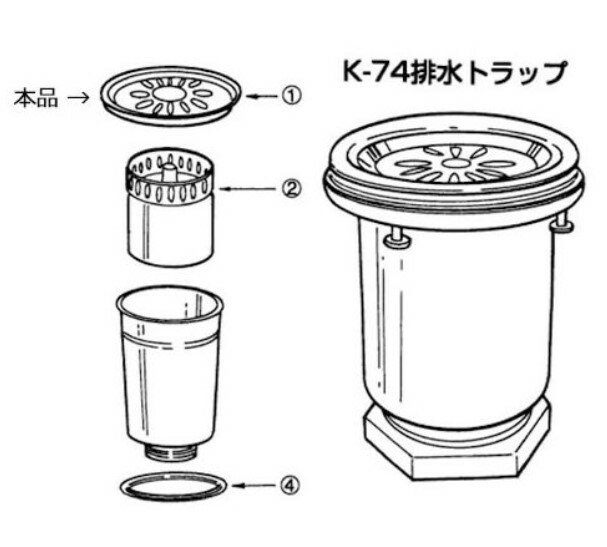 K-74排水トラップ

本品 →

①

②

④