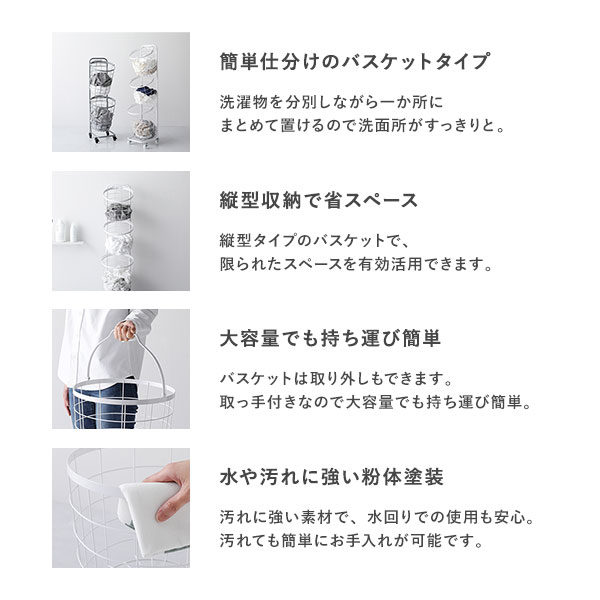 簡単仕分けのバスケットタイプ

洗濯物を分別しながら一か所に
まとめて置けるので洗面所がすっきりと。

縦型収納で省スペース

縦型タイプのバスケットで、
限られたスペースを有効活用できます。

大容量でも持ち運び簡単

バスケットは取り外しもできます。
取っ手付きなので大容量でも持ち運び簡単。

水や汚れに強い粉体塗装

汚れに強い素材で、水回りでの使用も安心。
汚れても簡単にお手入れが可能です。