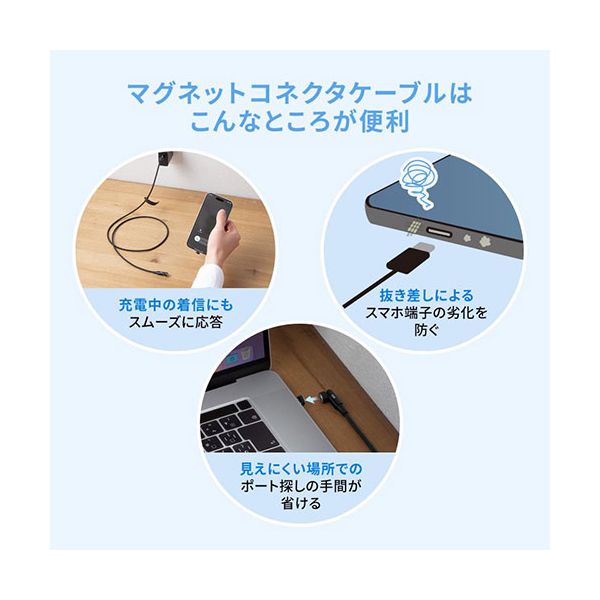 マグネットコネクタケーブルは
こんなところが便利

充電中の着信にも
スムーズに応答

抜き差しによる
スマホ端子の劣化を
防ぐ

見えにくい場所での
ポート探しの手間が
省ける