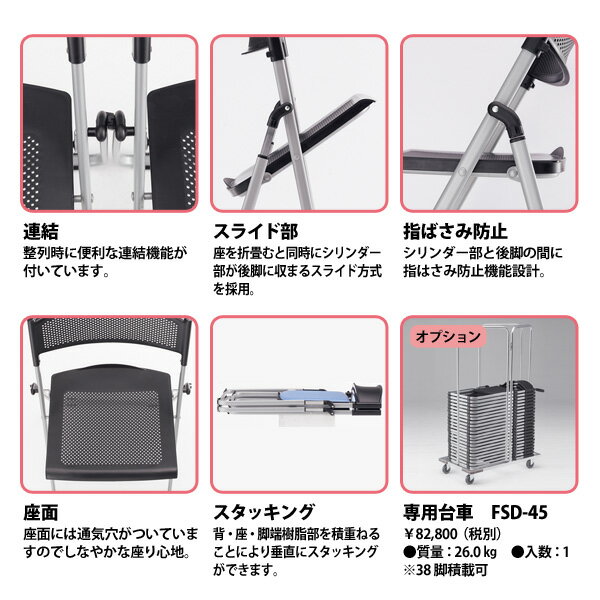 連結
整列時に便利な連結機能が付いています。

スライド部
座を折畳むと同時にシリンダー部が後脚に収まるスライド方式を採用。

指ばさみ防止
シリンダー部と後脚の間に指はさみ防止機能設計。

座面
座面には通気穴がついていますのでしなやかな座り心地。

スタッキング
背・座・脚端樹脂部を積重ねることにより垂直にスタッキングができます。

オプション

専用台車　FSD-45
￥82,800（税別）
●質量：26.0 kg　●入数：1
※38 脚積載可