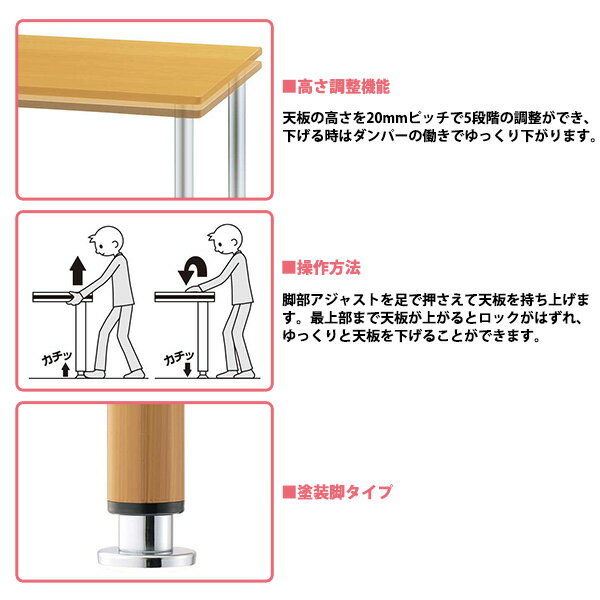 ■高さ調整機能

天板の高さを20mmピッチで5段階の調整ができ、下げる時はダンパーの働きでゆっくり下がります。

カチッ

カチッ

■操作方法

脚部アジャストを足で押さえて天板を持ち上げます。最上部まで天板が上がるとロックがはずれ、ゆっくりと天板を下げることができます。

■塗装脚タイプ