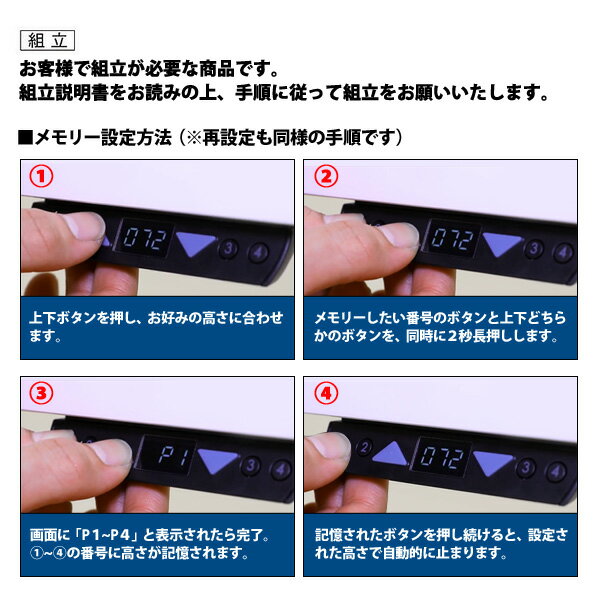 組立

お客様で組立が必要な商品です。
組立説明書をお読みの上、手順に従って組立をお願いいたします。

■メモリー設定方法（※再設定も同様の手順です）

①

072 3 4

上下ボタンを押し、お好みの高さに合わせます。

②

072 3 4

メモリーしたい番号のボタンと上下どちらかのボタンを、同時に2秒長押しします。

③

P1 3 4

画面に「P1~P4」と表示されたら完了。①~④の番号に高さが記憶されます。

④

2 072 3 4

記憶されたボタンを押し続けると、設定された高さで自動的に止まります。