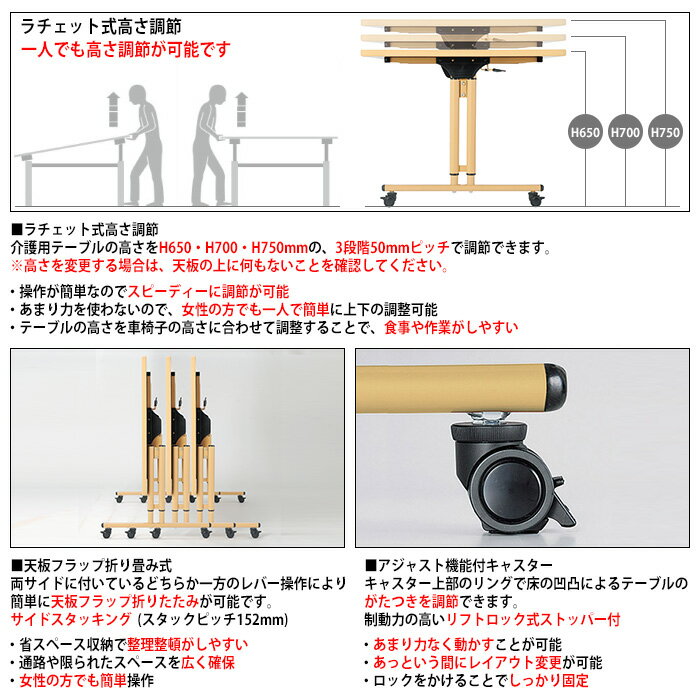 ラチェット式高さ調節
一人でも高さ調節が可能です

H650 H700 H750

■ラチェット式高さ調節
介護用テーブルの高さをH650・H700・H750mmの、3段階50mmピッチで調節できます。
※高さを変更する場合は、天板の上に何もないことを確認してください。

・操作が簡単なのでスピーディーに調節が可能
・あまり力を使わないので、女性の方でも一人で簡単に上下の調整可能
・テーブルの高さを車椅子の高さに合わせて調整することで、食事や作業がしやすい

■天板フラップ折り畳み式
両サイドに付いているどちらか一方のレバー操作により簡単に天板フラップ折りたたみが可能です。
サイドスタッキング（スタックピッチ152mm）

・省スペース収納で整理整頓がしやすい
・通路や限られたスペースを広く確保
・女性の方でも簡単操作

■アジャスト機能付キャスター
キャスター上部のリングで床の凹凸によるテーブルのがたつきを調節できます。
制動力の高いリフトロック式ストッパー付

・あまり力なく動かすことが可能
・あっという間にレイアウト変更が可能
・ロックをかけることでしっかり固定