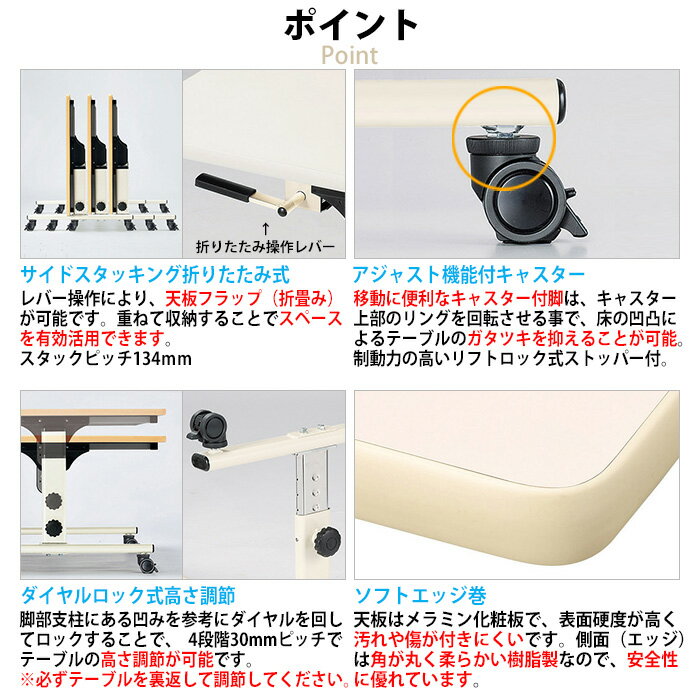 ポイント
Point

↑
折りたたみ操作レバー

サイドスタッキング折りたたみ式
レバー操作により、天板フラップ（折畳み）が可能です。重ねて収納することでスペースを有効活用できます。
スタックピッチ134mm

アジャスト機能付キャスター
移動に便利なキャスター付脚は、キャスター上部のリングを回転させる事で、床の凹凸によるテーブルのガタツキを抑えることが可能。制動力の高いリフトロック式ストッパー付。

ダイヤルロック式高さ調節
脚部支柱にある凹みを参考にダイヤルを回してロックすることで、4段階30mmピッチでテーブルの高さ調節が可能です。
※必ずテーブルを裏返して調節してください。

ソフトエッジ巻
天板はメラミン化粧板で、表面硬度が高く汚れや傷が付きにくいです。側面（エッジ）は角が丸く柔らかい樹脂製なので、安全性に優れています。