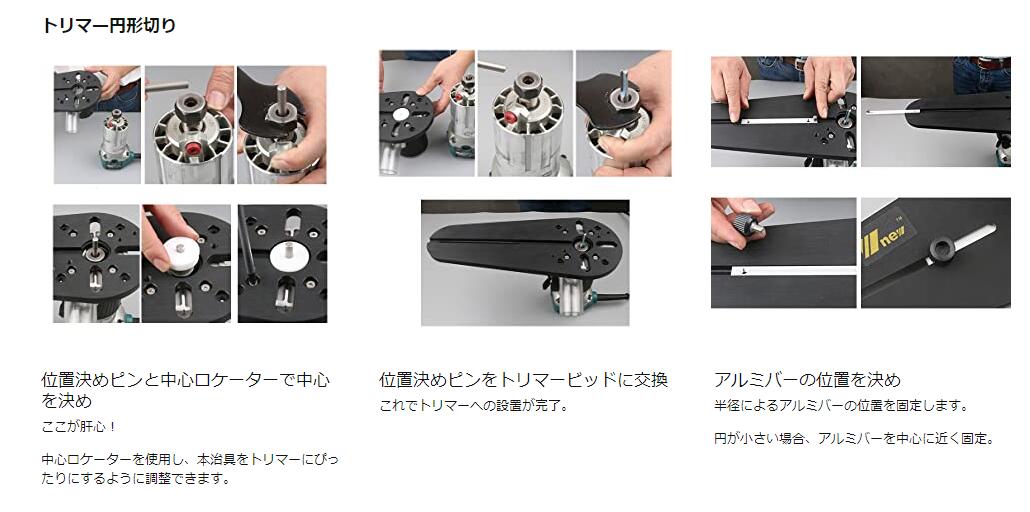 トリマー円形切り

new

位置決めピンと中心ロケーターで中心を決め

ここが肝心！

中心ロケーターを使用し、本治具をトリマーにぴったりにするように調整できます。

位置決めピンをトリマービッドに交換

これでトリマーへの設置が完了。

アルミバーの位置を決め

半径によるアルミバーの位置を固定します。

円が小さい場合、アルミバーを中心に近く固定。