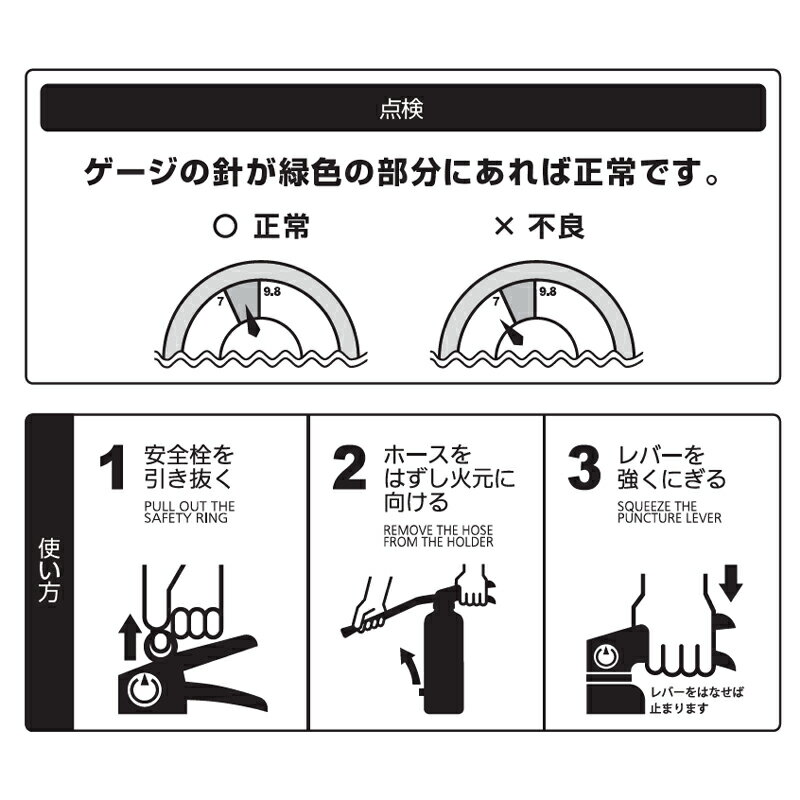 点検

ゲージの針が緑色の部分にあれば正常です。

○ 正常

7 9.8

× 不良

7 9.8

使い方

1 安全栓を引き抜く
PULL OUT THE SAFETY RING

2 ホースをはずし火元に向ける
REMOVE THE HOSE FROM THE HOLDER

3 レバーを強くにぎる
SQUEEZE THE PUNCTURE LEVER

レバーをはなせば止まります