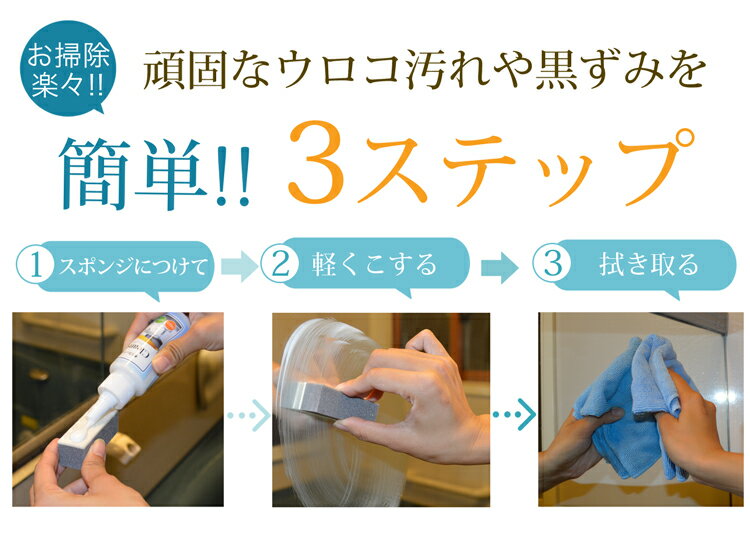 お掃除楽々!!

頑固なウロコ汚れや黒ずみを

簡単!! 3ステップ

1 スポンジにつけて

2 軽くこする

3 拭き取る