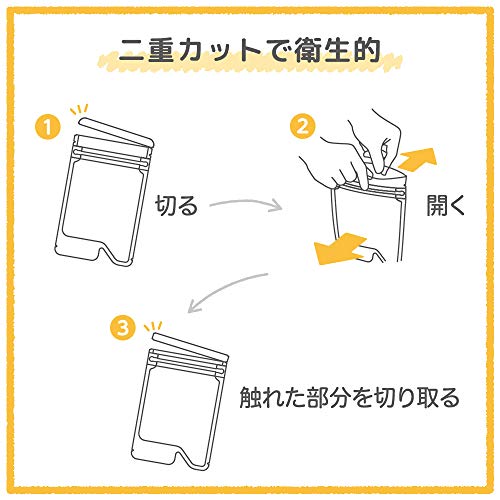 二重カットで衛生的

1

切る

2

開く

3

触れた部分を切り取る