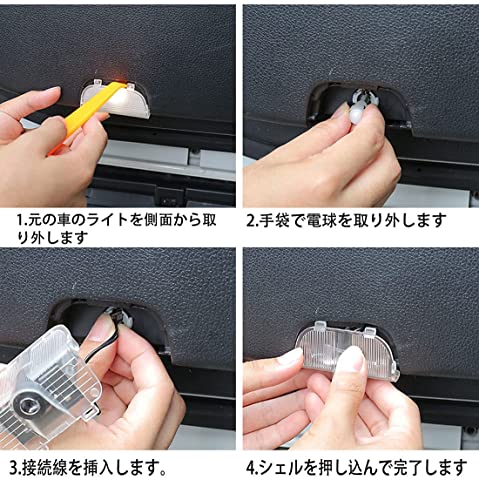 1.元の車のライトを側面から取り外します

2.手袋で電球を取り外します

3.接続線を挿入します。

4.シェルを押し込んで完了します