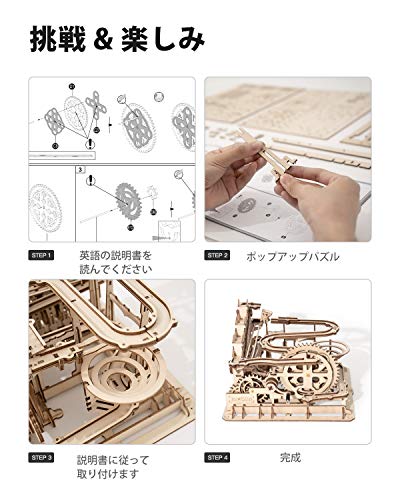 挑戦 & 楽しみ

3

STEP 1 英語の説明書を読んでください

STEP 2 ポップアップパズル

STEP 3 説明書に従って取り付けます

STEP 4 完成