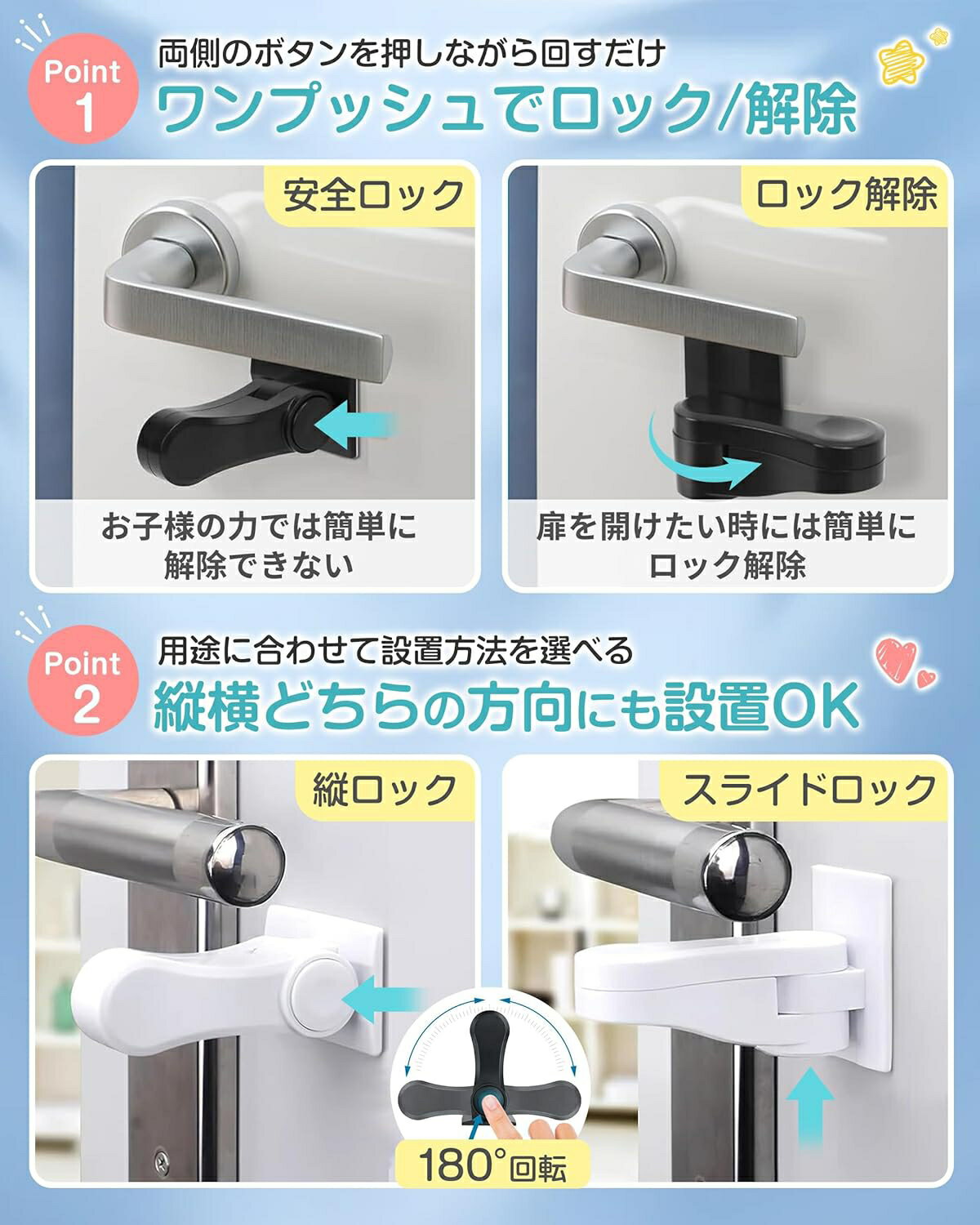 Point 1

両側のボタンを押しながら回すだけ

ワンプッシュでロック/解除

安全ロック

お子様の力では簡単に解除できない

ロック解除

扉を開けたい時には簡単にロック解除

Point 2

用途に合わせて設置方法を選べる

縦横どちらの方向にも設置OK

縦ロック

スライドロック

180°回転