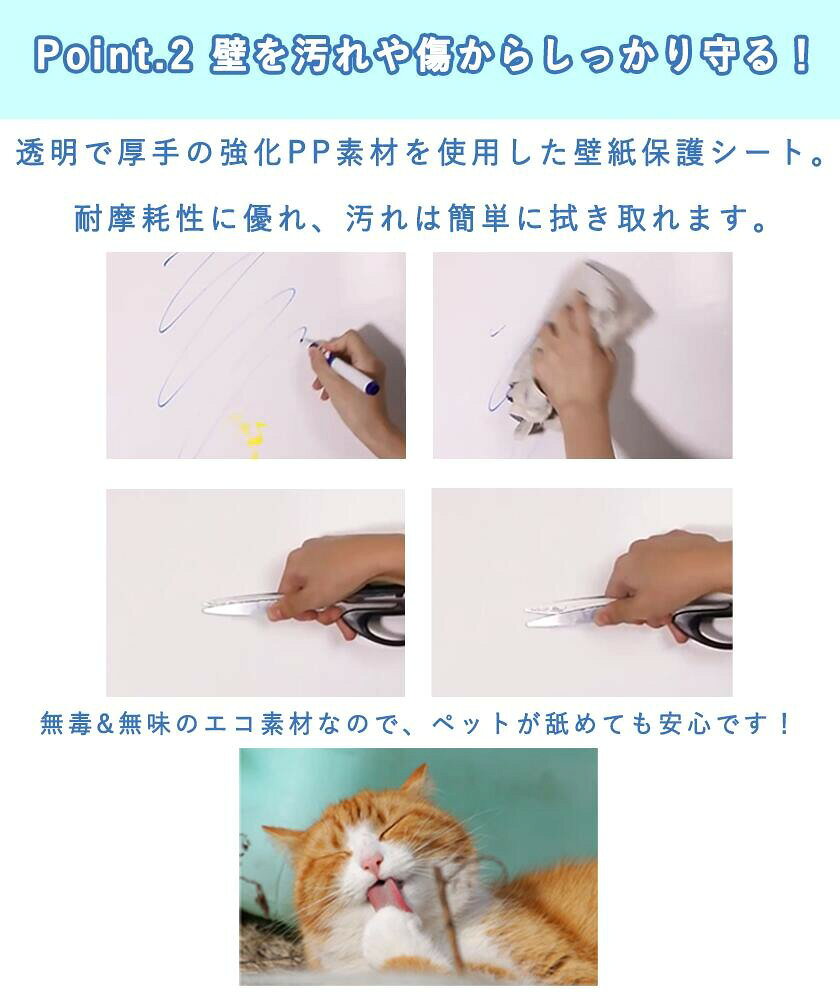 Point.2 壁を汚れや傷からしっかり守る！

透明で厚手の強化PP素材を使用した壁紙保護シート。

耐摩耗性に優れ、汚れは簡単に拭き取れます。

無毒&無味のエコ素材なので、ペットが舐めても安心です！