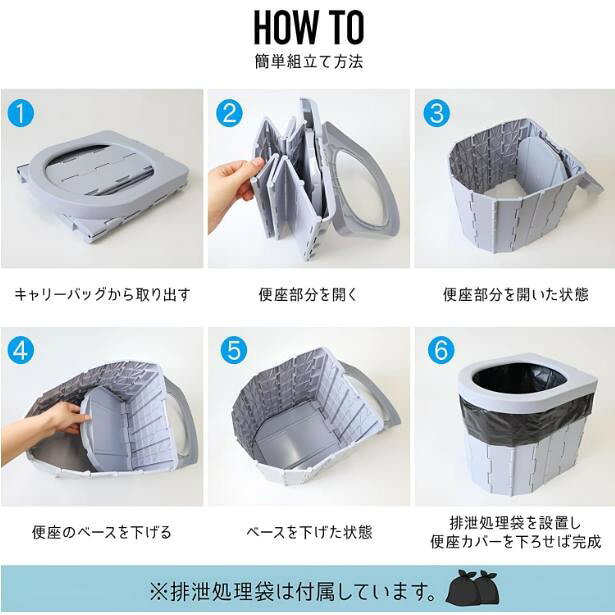 HOW TO
簡単組立て方法

1

キャリーバッグから取り出す

2

便座部分を開く

3

便座部分を開いた状態

4

便座のベースを下げる

5

ベースを下げた状態

6

排泄処理袋を設置し
便座カバーを下ろせば完成

※排泄処理袋は付属しています。