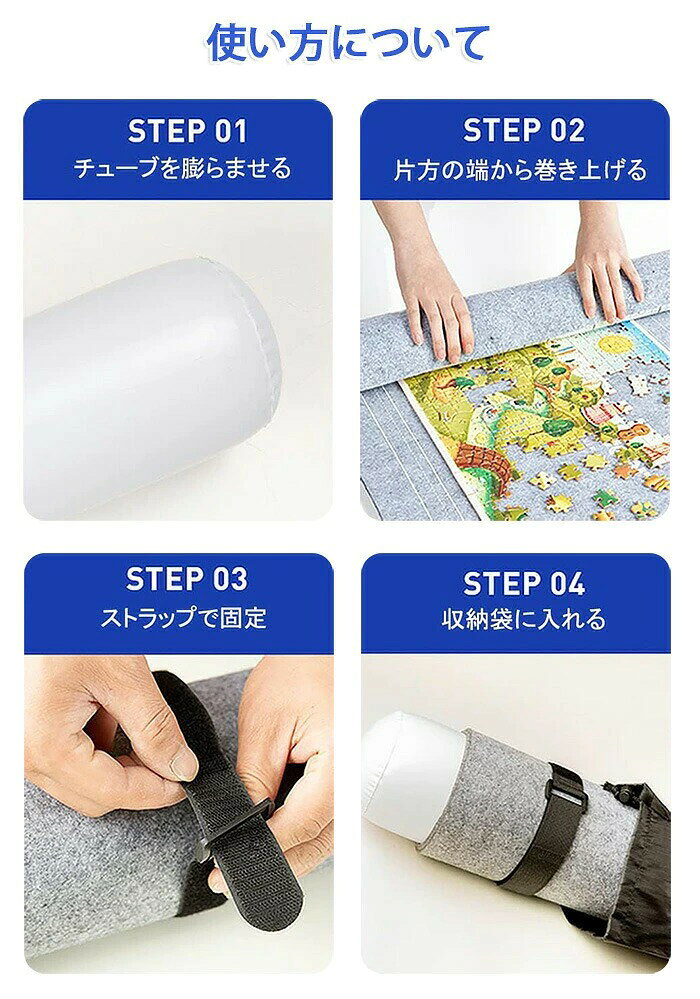 使い方について

STEP 01
チューブを膨らませる

STEP 02
片方の端から巻き上げる

STEP 03
ストラップで固定

STEP 04
収納袋に入れる