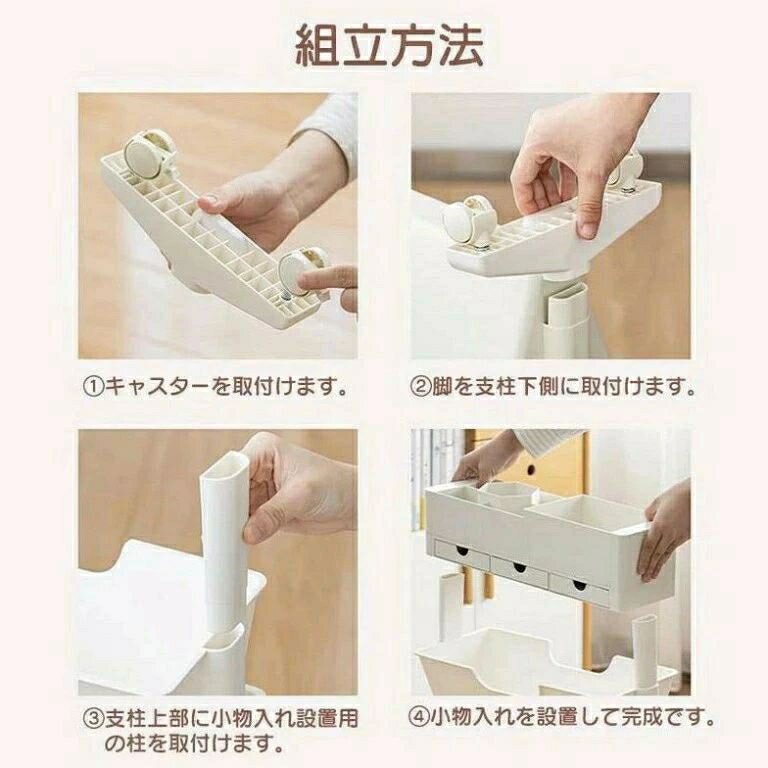 組立方法

①キャスターを取付けます。

②脚を支柱下側に取付けます。

③支柱上部に小物入れ設置用の柱を取付けます。

④小物入れを設置して完成です。