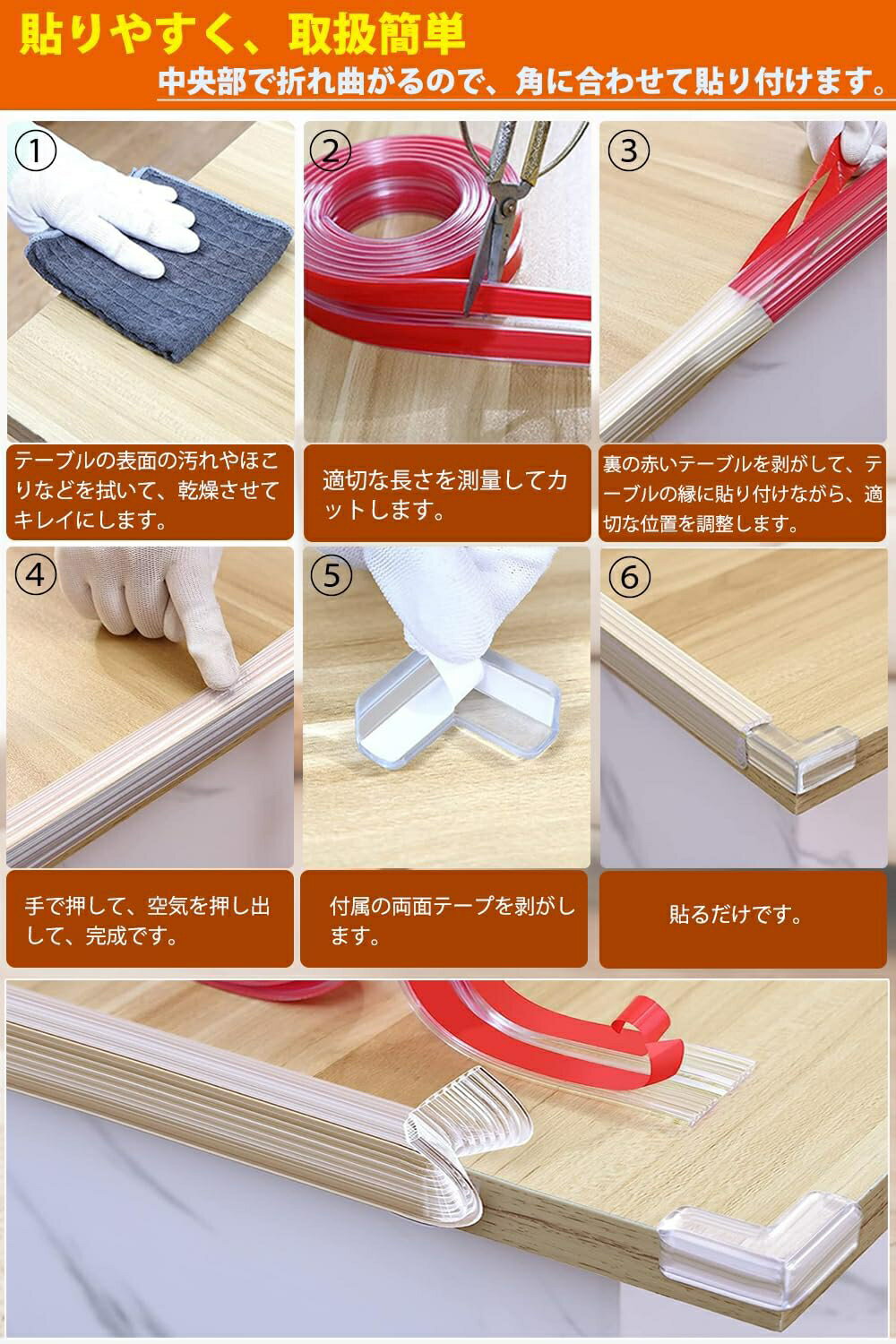 貼りやすく、取扱簡単
中央部で折れ曲がるので、角に合わせて貼り付けます。

①
テーブルの表面の汚れやほこりなどを拭いて、乾燥させてキレイにします。

②
適切な長さを測量してカットします。

③
裏の赤いテーブルを剥がして、テーブルの縁に貼り付けながら、適切な位置を調整します。

④
手で押して、空気を押し出して、完成です。

⑤
付属の両面テープを剥がします。

⑥
貼るだけです。