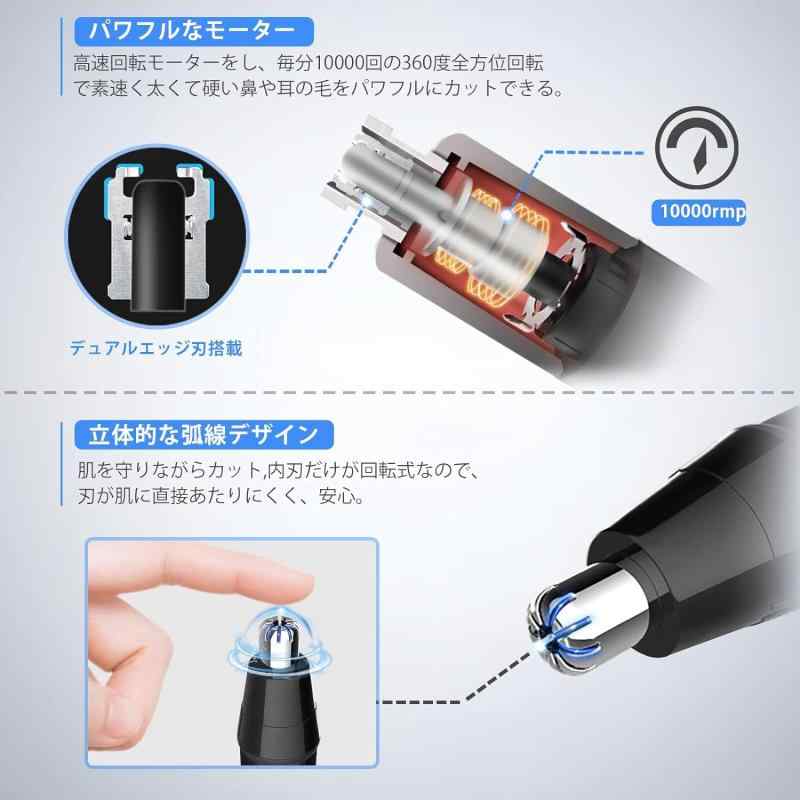 パワフルなモーター

高速回転モーターをし、毎分10000回の360度全方位回転で素速く太くて硬い鼻や耳の毛をパワフルにカットできる。

10000rmp

デュアルエッジ刃搭載

立体的な弧線デザイン

肌を守りながらカット,内刃だけが回転式なので、刃が肌に直接あたりにくく、安心。