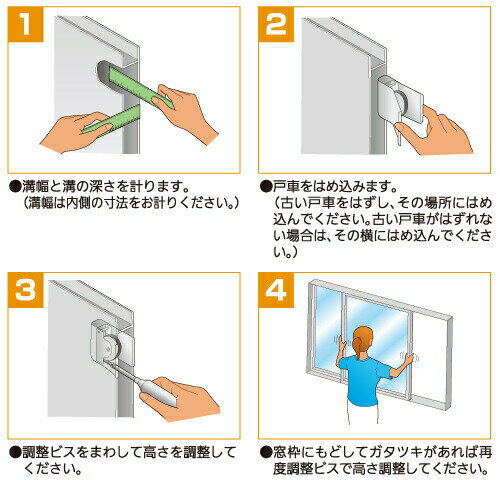 1

●溝幅と溝の深さを計ります。
（溝幅は内側の寸法をお計りください。）

2

●戸車をはめ込みます。
（古い戸車をはずし、その場所にはめ込んでください。古い戸車がはずれない場合は、その横にはめ込んでください。）

3

●調整ビスをまわして高さを調整してください。

4

●窓枠にもどしてガタツキがあれば再度調整ビスで高さ調整してください。