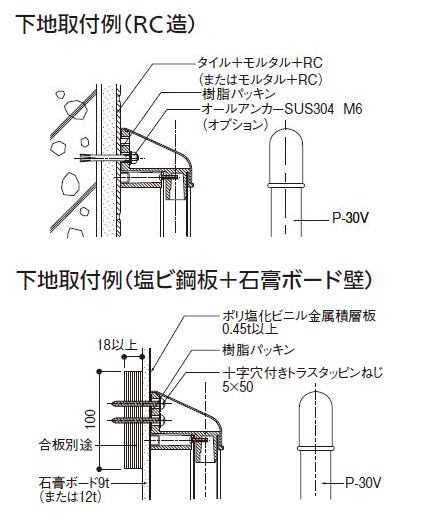 下地取付例（RC造）

タイル＋モルタル＋RC
（またはモルタル＋RC）
樹脂パッキン
オールアンカーSUS304 M6
（オプション）

P-30V

下地取付例（塩ビ鋼板＋石膏ボード壁）

ポリ塩化ビニル金属積層板
0.45t以上
18以上
樹脂パッキン
十字穴付きトラスタッピンねじ
5×50
100
合板別途
石膏ボード9t
（または12t）

P-30V