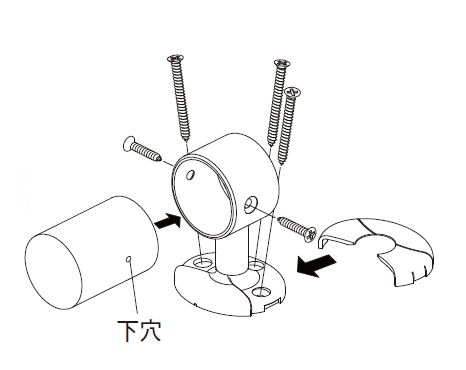 下穴