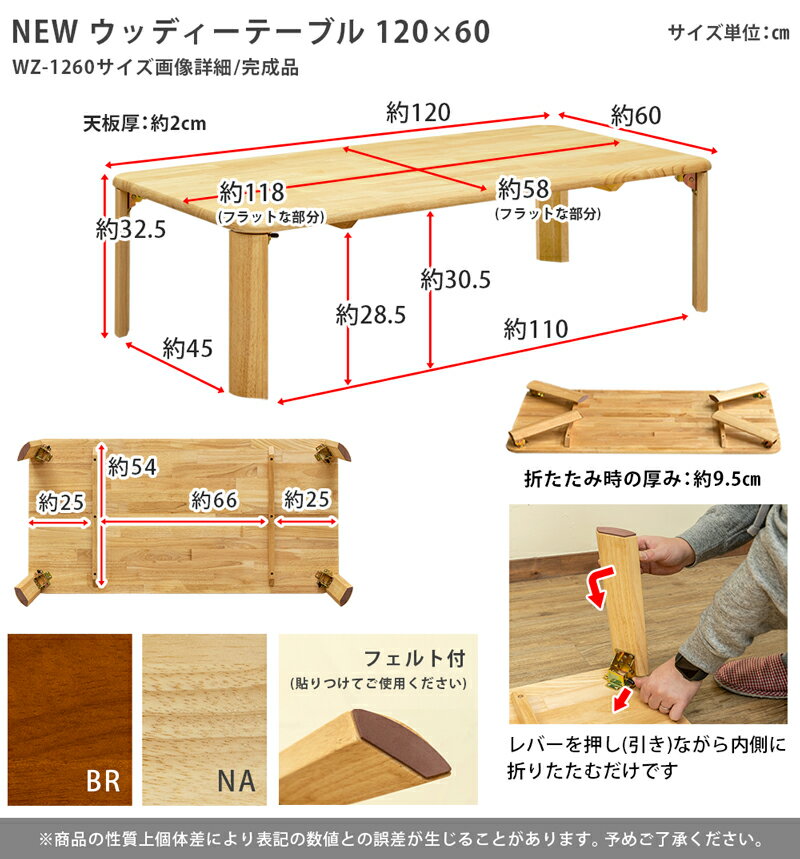 NEW ウッディーテーブル 120×60

サイズ単位：cm

WZ-1260サイズ画像詳細/完成品

天板厚：約2cm

約120

約60

約118
(フラットな部分)

約58
(フラットな部分)

約32.5

約30.5

約28.5

約110

約45

約54

約25

約66

約25

折たたみ時の厚み：約9.5cm

BR

NA

フェルト付
(貼りつけてご使用ください)

レバーを押し(引き)ながら内側に折りたたむだけです

※商品の性質上個体差により表記の数値との誤差が生じることがあります。予めご了承ください。