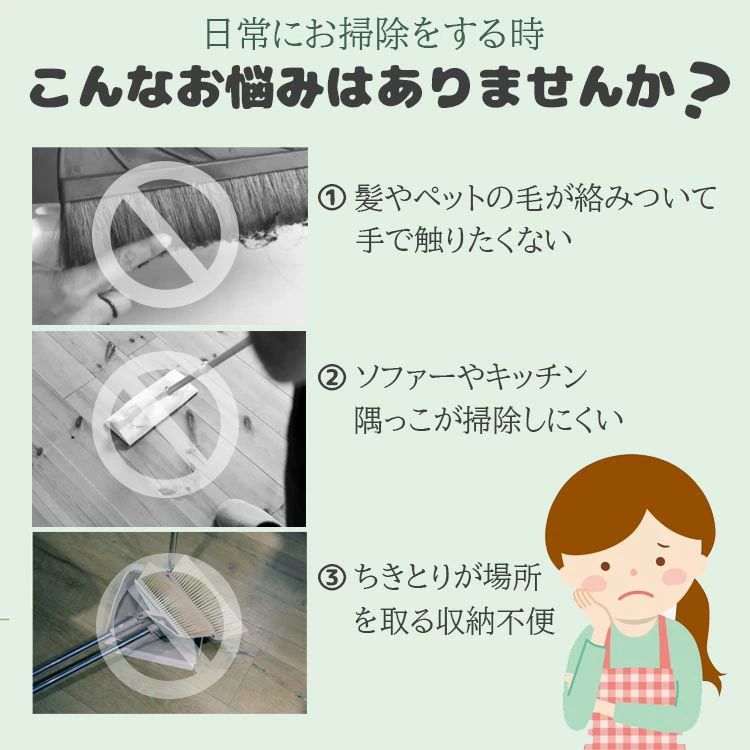 日常にお掃除をする時
こんなお悩みはありませんか？

① 髪やペットの毛が絡みついて手で触りたくない

② ソファーやキッチン隅っこが掃除しにくい

③ ちきとりが場所を取る収納不便