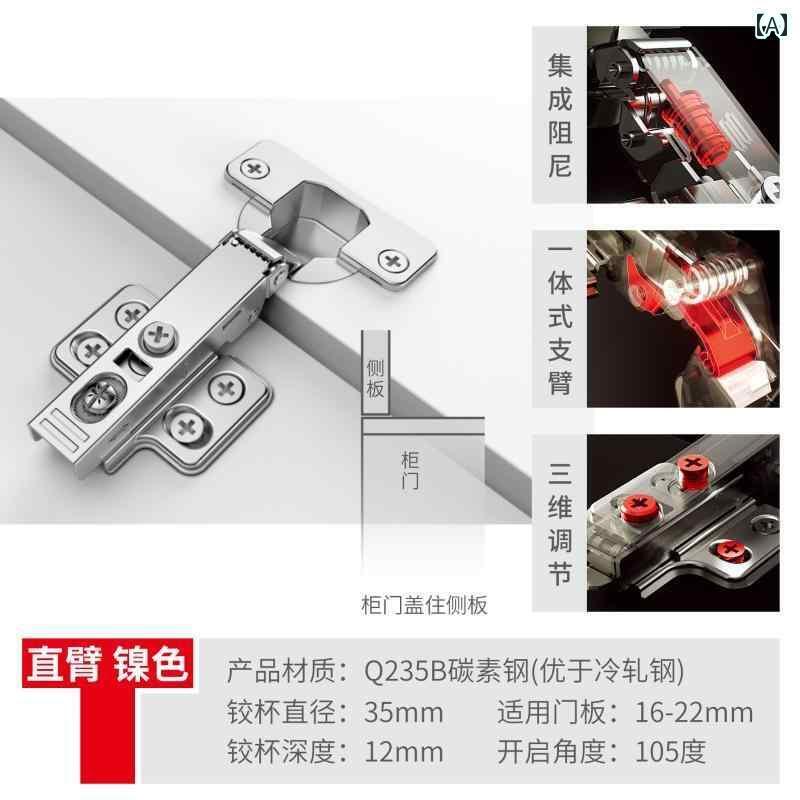 (A)

集成阻尼

一体式支臂

三维调节

侧板

柜门

柜门盖住侧板

直臂 镍色

产品材质：Q235B碳素钢(优于冷轧钢)

铰杯直径：35mm 适用门板：16-22mm

铰杯深度：12mm 开启角度：105度