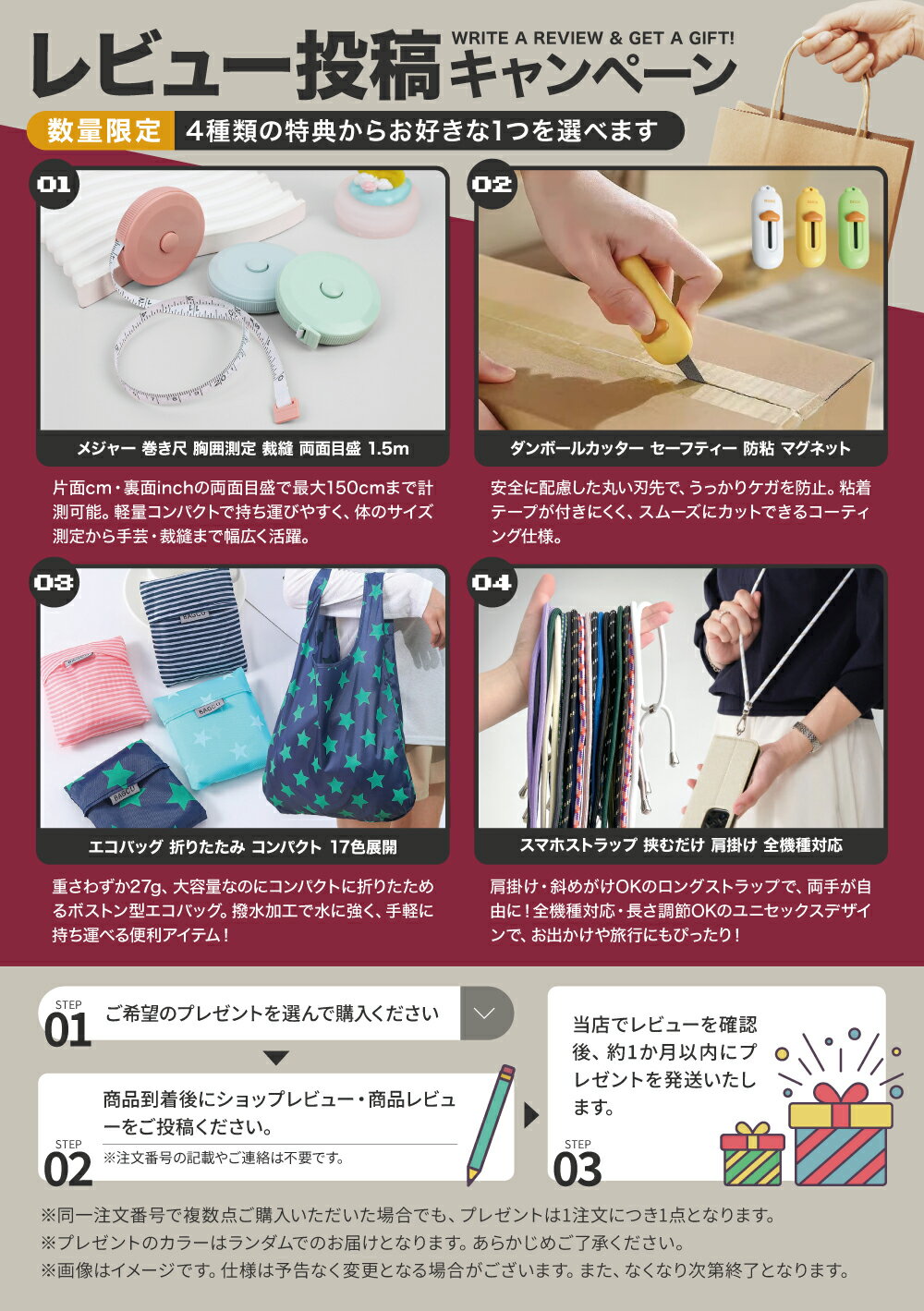 レビュー投稿 WRITE A REVIEW & GET A GIFT! キャンペーン

数量限定 4種類の特典からお好きな1つを選べます

01

メジャー 巻き尺 胸囲測定 裁縫 両面目盛 1.5m

片面cm・裏面inchの両面目盛で最大150cmまで計測可能。軽量コンパクトで持ち運びやすく、体のサイズ測定から手芸・裁縫まで幅広く活躍。

02

ダンボールカッター セーフティー 防粘 マグネット

安全に配慮した丸い刃先で、うっかりケガを防止。粘着テープが付きにくく、スムーズにカットできるコーティング仕様。

03

エコバッグ 折りたたみ コンパクト 17色展開

重さわずか27g、大容量なのにコンパクトに折りたためるボストン型エコバッグ。撥水加工で水に強く、手軽に持ち運べる便利アイテム！

04

スマホストラップ 挟むだけ 肩掛け 全機種対応

肩掛け・斜めがけOKのロングストラップで、両手が自由に！全機種対応・長さ調節OKのユニセックスデザインで、お出かけや旅行にもぴったり！

STEP 01 ご希望のプレゼントを選んで購入ください

STEP 02 商品到着後にショップレビュー・商品レビューをご投稿ください。
※注文番号の記載やご連絡は不要です。

STEP 03 当店でレビューを確認後、約1か月以内にプレゼントを発送いたします。

※同一注文番号で複数点ご購入いただいた場合でも、プレゼントは1注文につき1点となります。
※プレゼントのカラーはランダムでのお届けとなります。あらかじめご了承ください。
※画像はイメージです。仕様は予告なく変更となる場合がございます。また、なくなり次第終了となります。