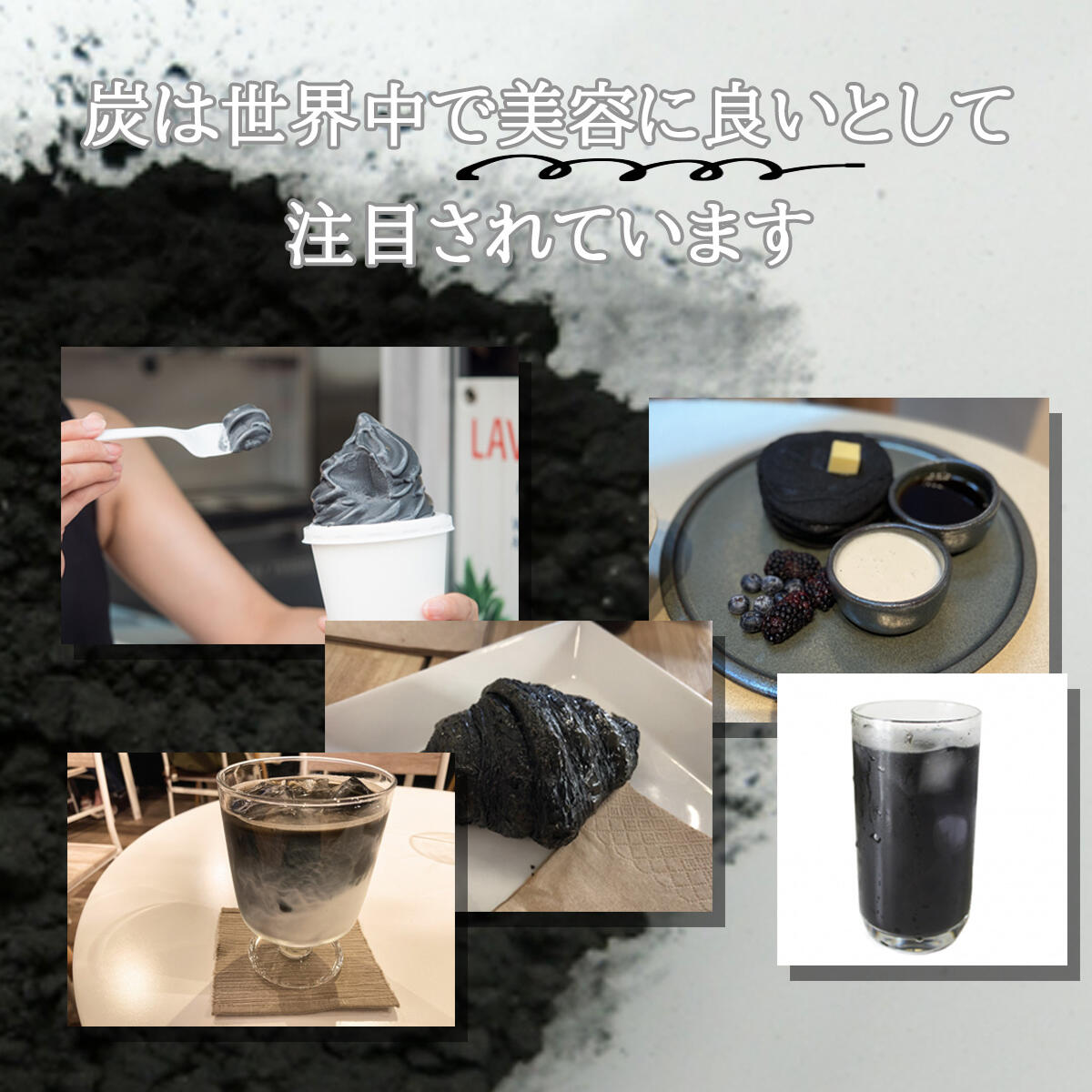 炭は世界中で美容に良いとして
注目されています

LAV