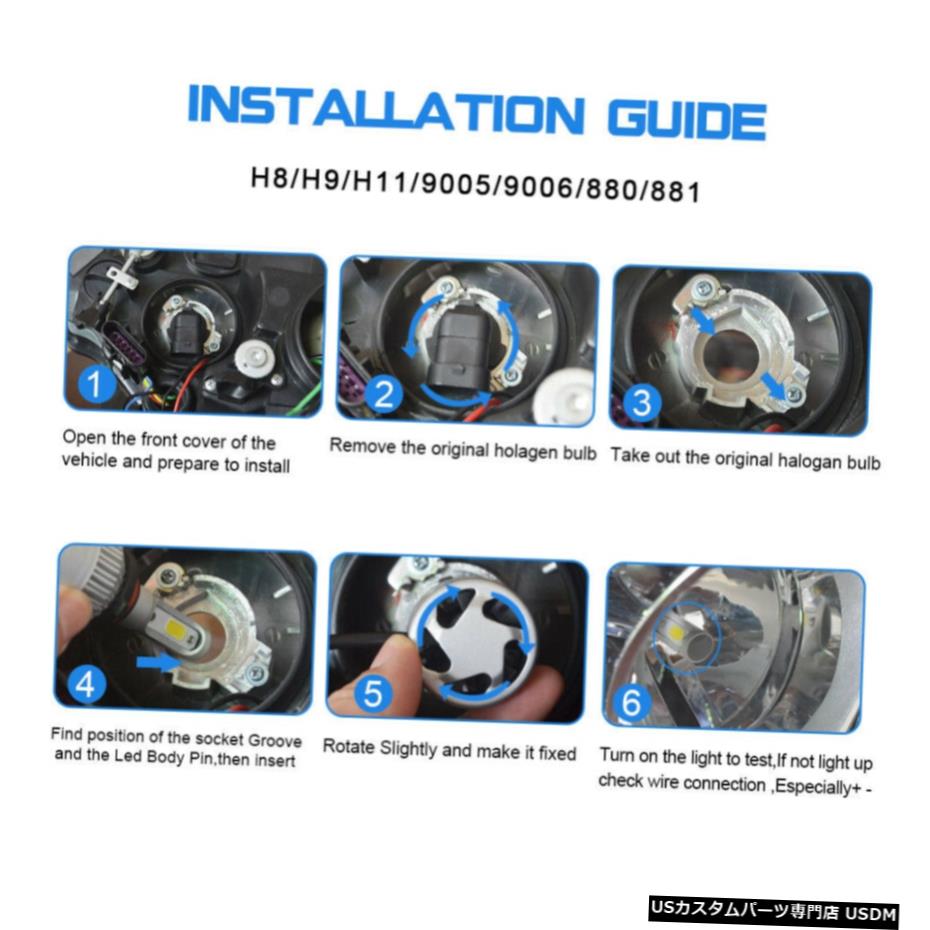 INSTALLATION GUIDE

H8/H9/H11/9005/9006/880/881

1

Open the front cover of the vehicle and prepare to install

2

Remove the original holagen bulb

3

Take out the original halogan bulb

4

Find position of the socket Groove and the Led Body Pin,then insert

5

Rotate Slightly and make it fixed

6

Turn on the light to test,If not light up check wire connection ,Especially+ -

USカスタムパーツ専門店 USDM