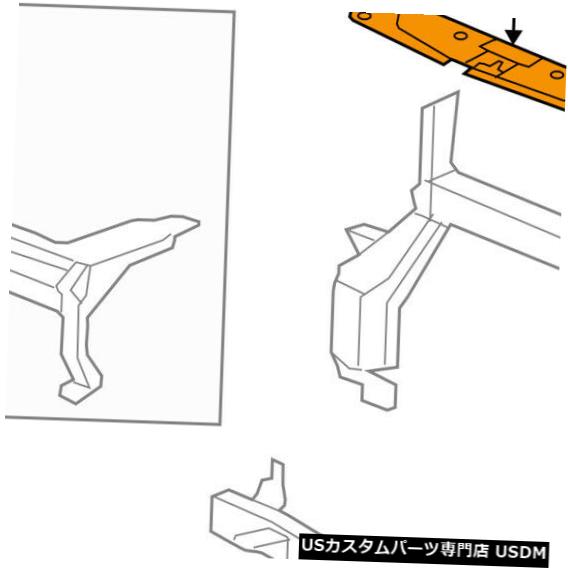 USカスタムパーツ専門店 USDM