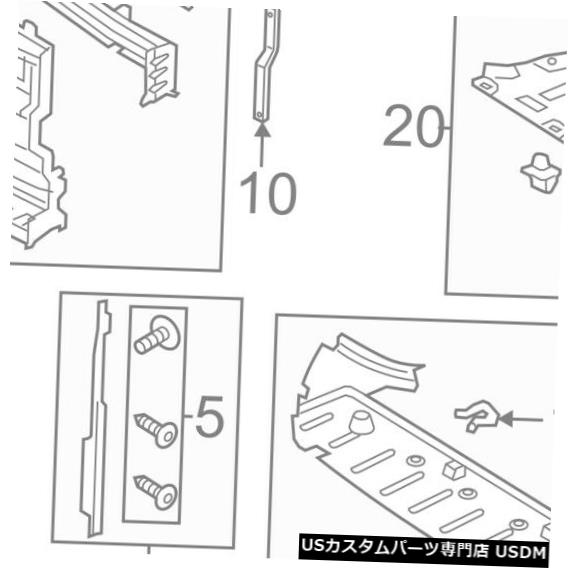 10

20

5

USカスタムパーツ専門店 USDM