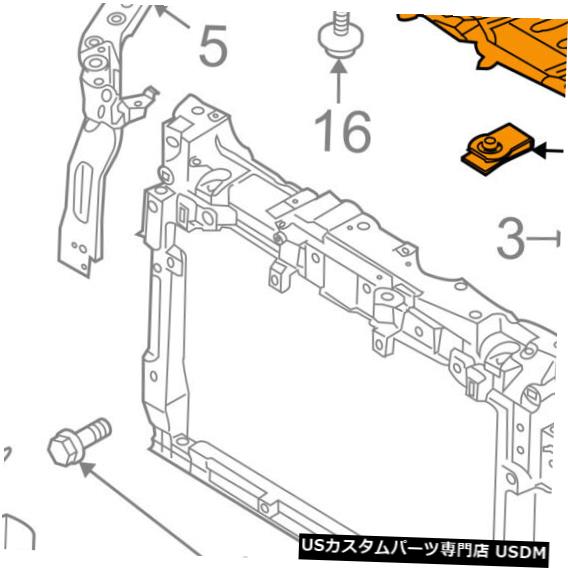 5

16

3

USカスタムパーツ専門店 USDM