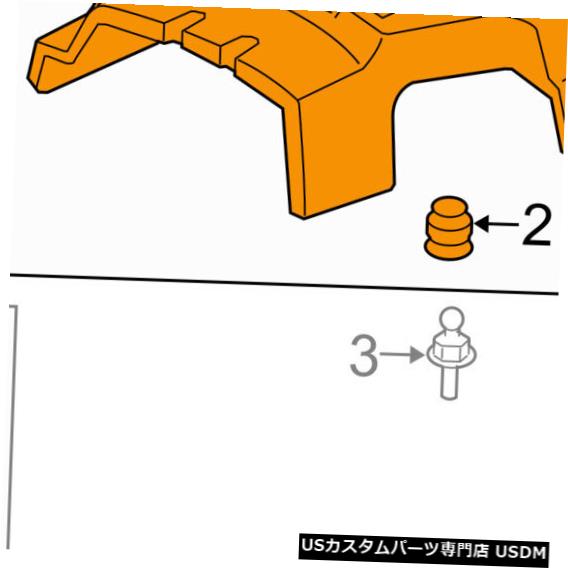 2

3

USカスタムパーツ専門店 USDM