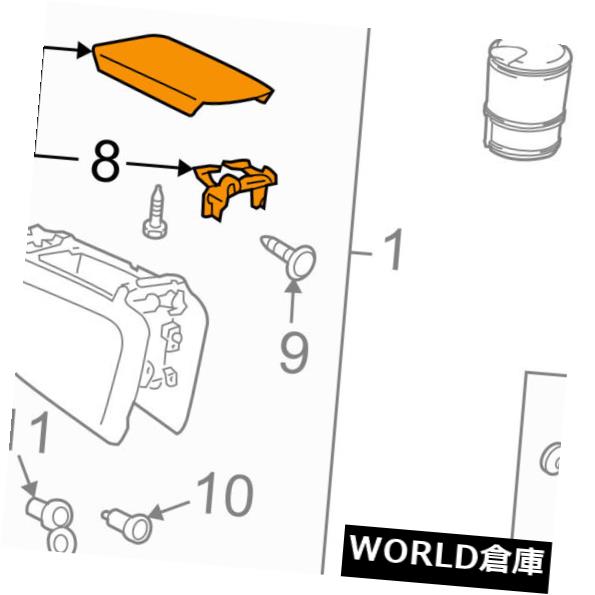 8
1
9
11
10
WORLD倉庫