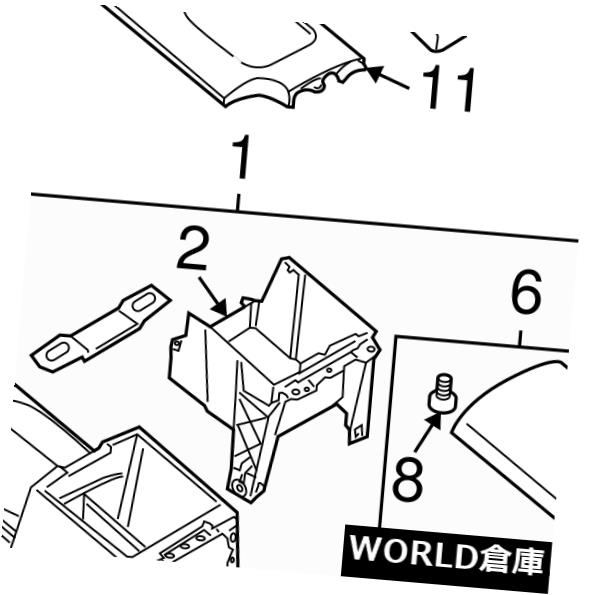 11

1

2

6

8

WORLD倉庫