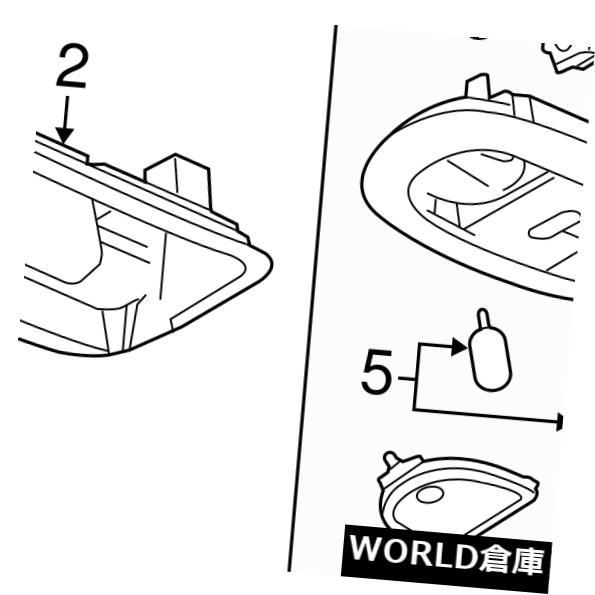 2

5

WORLD倉庫