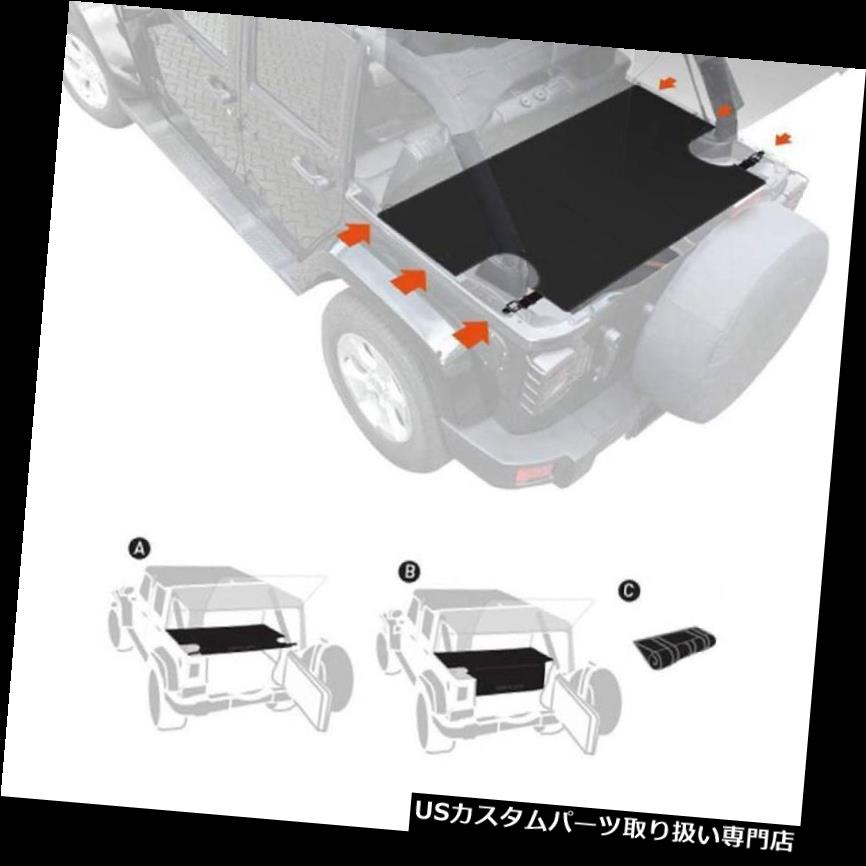 A

B

C

USカスタムパーツ取り扱い専門店