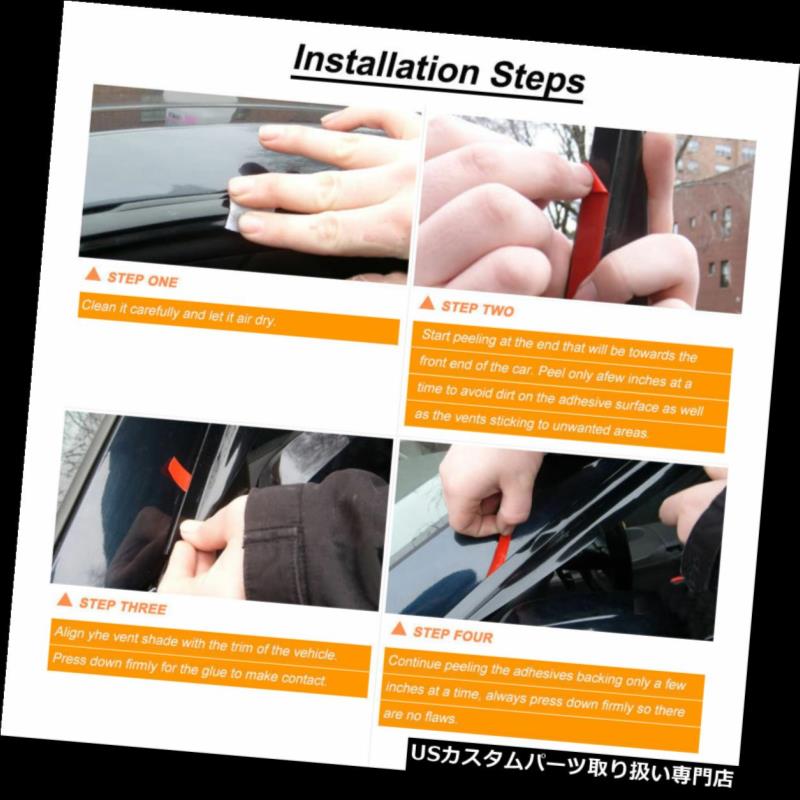 Installation Steps

STEP ONE

Clean it carefully and let it air dry.

STEP TWO

Start peeling at the end that will be towards the front end of the car. Peel only afew inches at a time to avoid dirt on the adhesive surface as well as the vents sticking to unwanted areas.

STEP THREE

Align yhe vent shade with the trim of the vehicle. Press down firmly for the glue to make contact.

STEP FOUR

Continue peeling the adhesives backing only a few inches at a time, always press down firmly so there are no flaws.

USカスタムパーツ取り扱い専門店