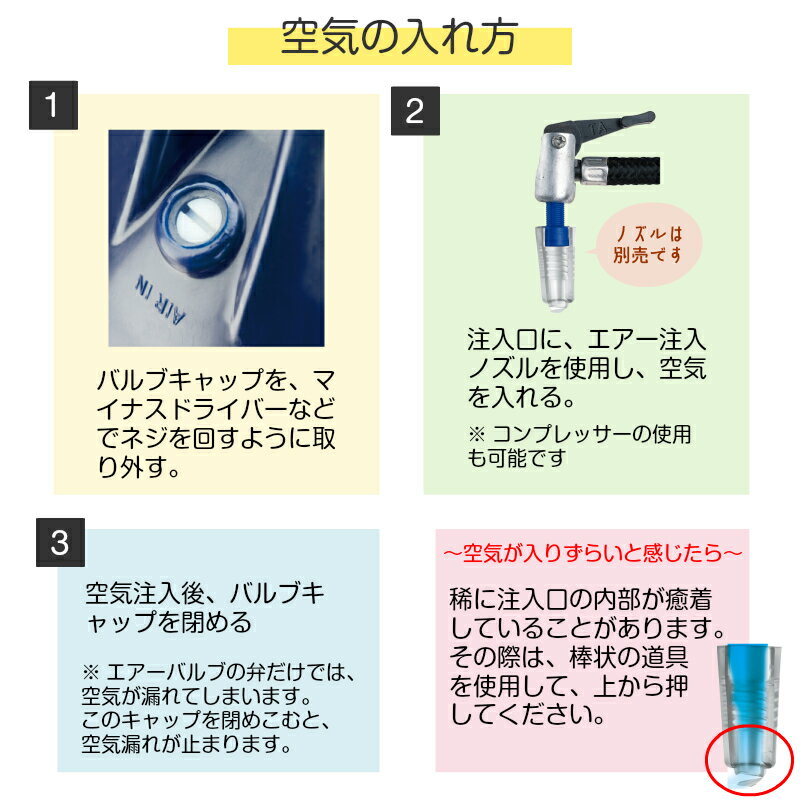 空気の入れ方

1

AIR IN

バルブキャップを、マイナスドライバーなどでネジを回すように取り外す。

2

ノズルは別売です

注入口に、エアー注入ノズルを使用し、空気を入れる。

※ コンプレッサーの使用も可能です

3

空気注入後、バルブキャップを閉める

※ エアーバルブの弁だけでは、空気が漏れてしまいます。このキャップを閉めこむと、空気漏れが止まります。

～空気が入りずらいと感じたら～

稀に注入口の内部が癒着していることがあります。その際は、棒状の道具を使用して、上から押してください。