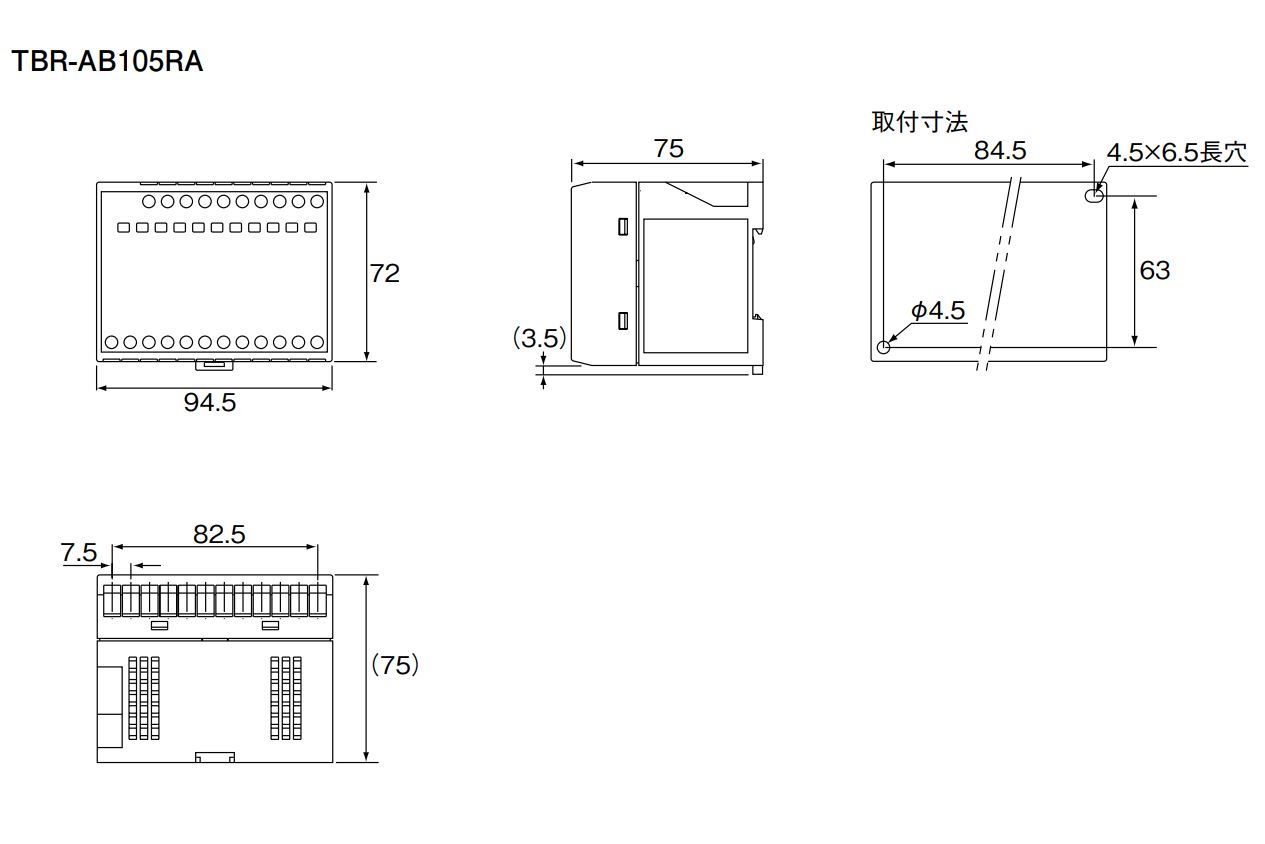 TBR-AB105RA

72

94.5

75

(3.5)

取付寸法

84.5

4.5×6.5長穴

63

$\phi$4.5

7.5

82.5

(75)