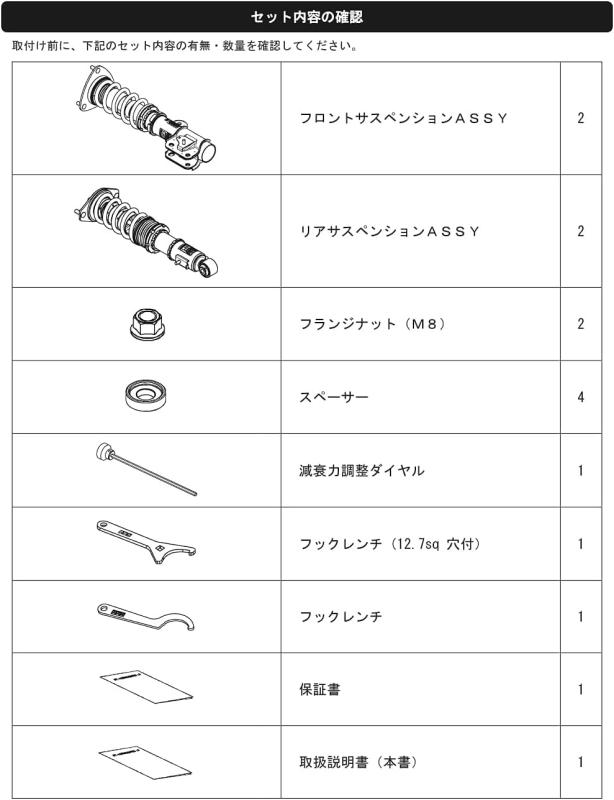 セット内容の確認

取付け前に、下記のセット内容の有無・数量を確認してください。

| | | |
|---|---|---|
| | フロントサスペンションＡＳＳＹ | 2 |
| | リアサスペンションＡＳＳＹ | 2 |
| | フランジナット（Ｍ８） | 2 |
| | スペーサー | 4 |
| | 減衰力調整ダイヤル | 1 |
| | フックレンチ（12.7sq 穴付） | 1 |
| | フックレンチ | 1 |
| | 保証書 | 1 |
| | 取扱説明書（本書） | 1 |