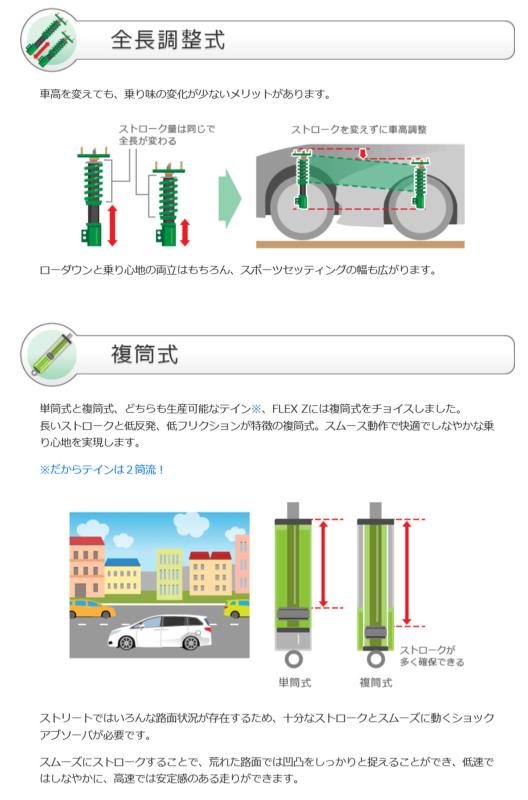 全長調整式

車高を変えても、乗り味の変化が少ないメリットがあります。

ストローク量は同じで全長が変わる

ストロークを変えずに車高調整

ローダウンと乗り心地の両立はもちろん、スポーツセッティングの幅も広がります。

複筒式

単筒式と複筒式、どちらも生産可能なテイン※、FLEX Zには複筒式をチョイスしました。
長いストロークと低反発、低フリクションが特徴の複筒式。スムース動作で快適でしなやかな乗り心地を実現します。

※だからテインは２筒流！

ストロークが多く確保できる

単筒式

複筒式

ストリートではいろんな路面状況が存在するため、十分なストロークとスムーズに動くショックアブソーバが必要です。

スムーズにストロークすることで、荒れた路面では凹凸をしっかりと捉えることができ、低速ではしなやかに、高速では安定感のある走りができます。