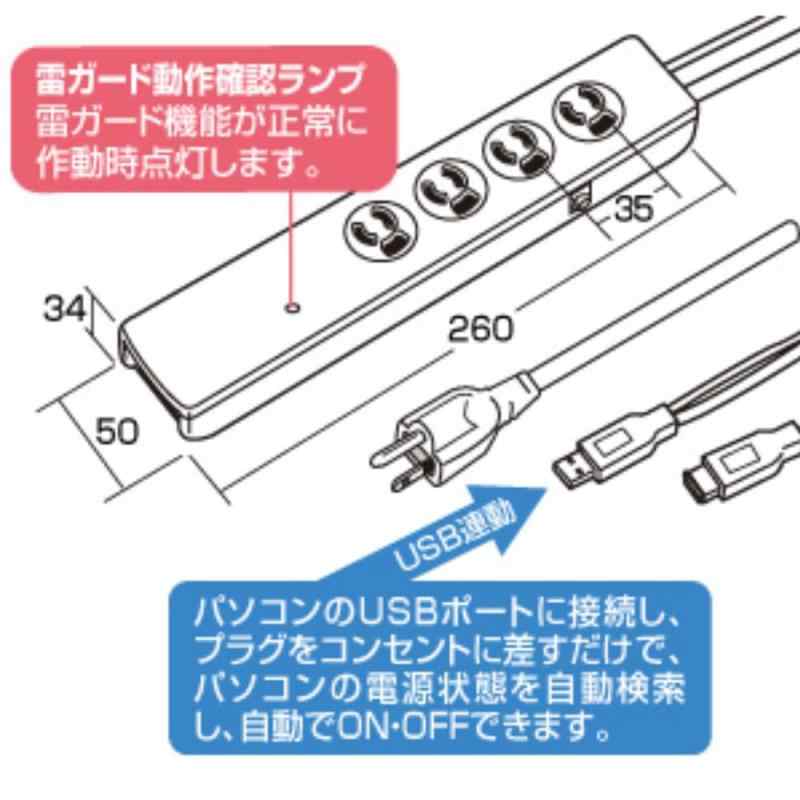 雷ガード動作確認ランプ
雷ガード機能が正常に作動時点灯します。

35

34

260

50

USB連動

パソコンのUSBポートに接続し、プラグをコンセントに差すだけで、パソコンの電源状態を自動検索し、自動でON･OFFできます。